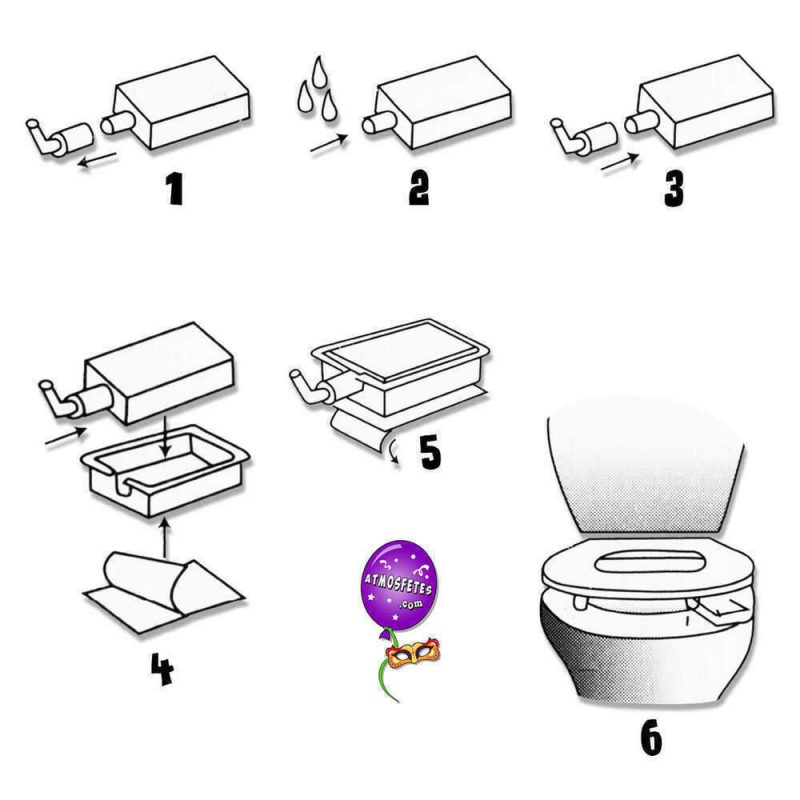 1

2

3

4

5

ATMOSFETES
.com

6