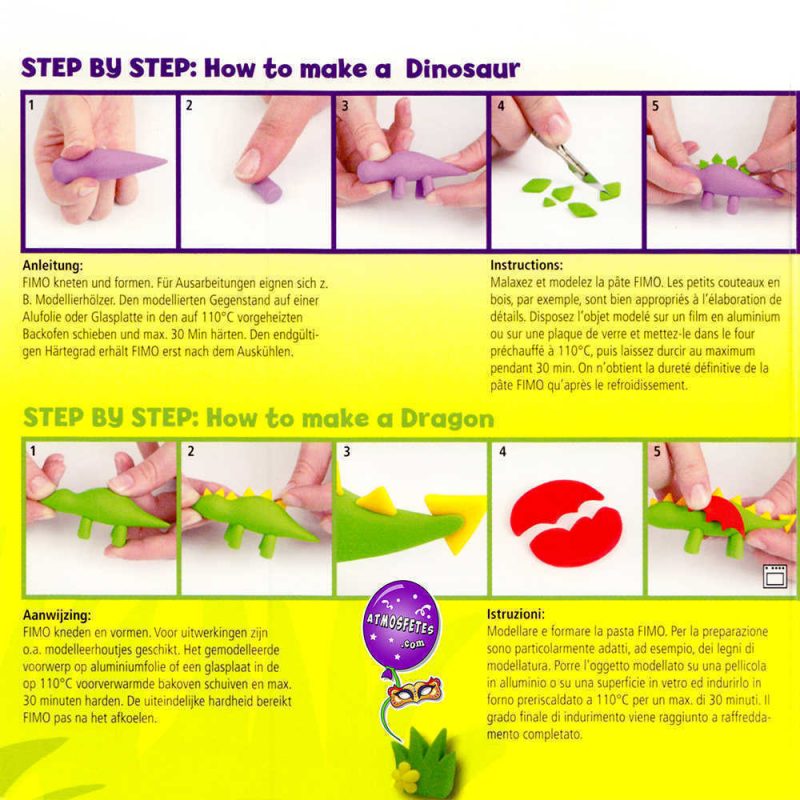 STEP BY STEP: How to make a Dinosaur

1

2

3

4

5

Anleitung:
FIMO kneten und formen. Für Ausarbeitungen eignen sich z. B. Modellierhölzer. Den modellierten Gegenstand auf einer Alufolie oder Glasplatte in den auf 110°C vorgeheizten Backofen schieben und max. 30 Min härten. Den endgültigen Härtegrad erhält FIMO erst nach dem Auskühlen.

Instructions:
Malaxez et modelez la pâte FIMO. Les petits couteaux en bois, par exemple, sont bien appropriés à l'élaboration de détails. Disposez l'objet modelé sur un film en aluminium ou sur une plaque de verre et mettez-le dans le four préchauffé à 110°C, puis laissez durcir au maximum pendant 30 min. On n'obtient la dureté définitive de la pâte FIMO qu'après le refroidissement.

STEP BY STEP: How to make a Dragon

1

2

3

4

5

Aanwijzing:
FIMO kneden en vormen. Voor uitwerkingen zijn o.a. modelleerhoutjes geschikt. Het gemodelleerde voorwerp op aluminiumfolie of een glasplaat in de op 110°C voorverwarmde bakoven schuiven en max. 30 minuten harden. De uiteindelijke hardheid bereikt FIMO pas na het afkoelen.

ATMOSFETES .com

Istruzioni:
Modellare e formare la pasta FIMO. Per la preparazione sono particolarmente adatti, ad esempio, dei legni di modellatura. Porre l'oggetto modellato su una pellicola in alluminio o su una superficie in vetro ed indurirlo in forno preriscaldato a 110°C per un max. di 30 minuti. Il grado finale di indurimento viene raggiunto a raffreddamento completato.