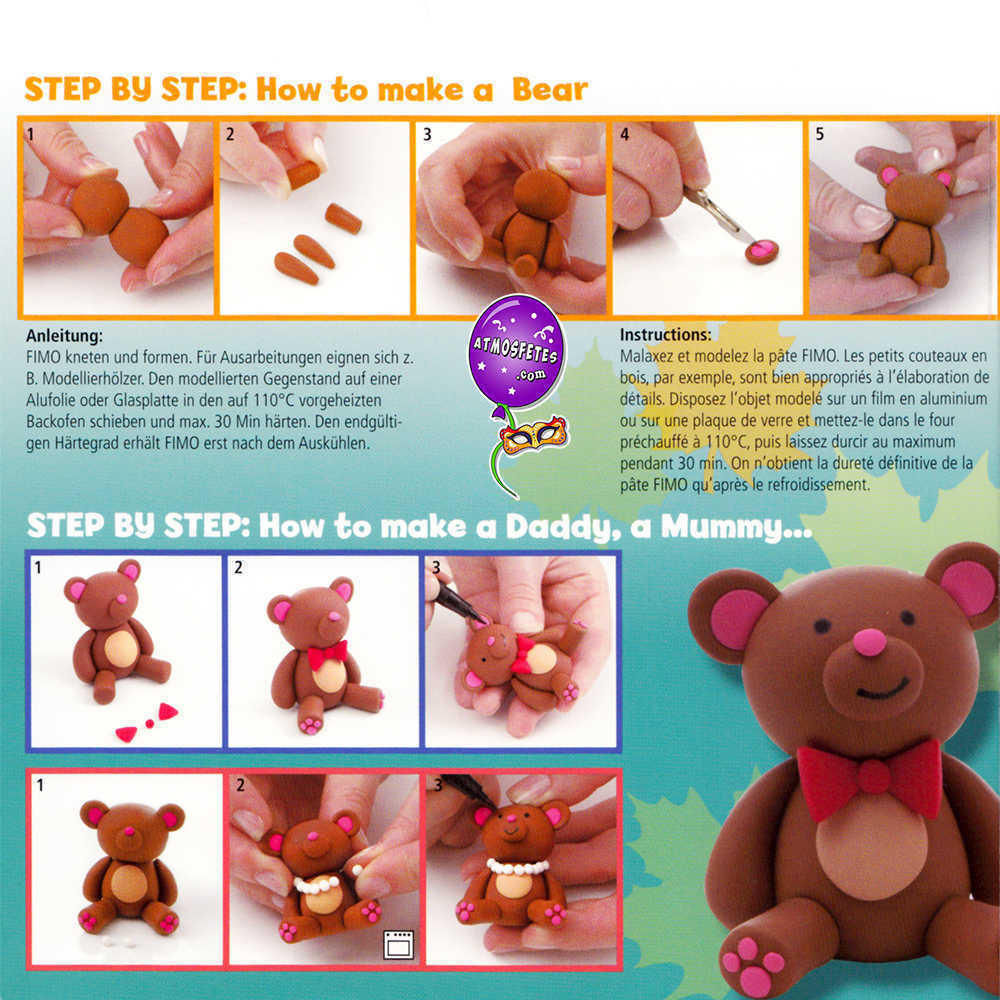 STEP BY STEP: How to make a Bear

1 2 3 4 5

Anleitung:
FIMO kneten und formen. Für Ausarbeitungen eignen sich z. B. Modellierhölzer. Den modellierten Gegenstand auf einer Alufolie oder Glasplatte in den auf 110°C vorgeheizten Backofen schieben und max. 30 Min härten. Den endgültigen Härtegrad erhält FIMO erst nach dem Auskühlen.

ATMOSFETES .com

Instructions:
Malaxez et modelez la pâte FIMO. Les petits couteaux en bois, par exemple, sont bien appropriés à l'élaboration de détails. Disposez l'objet modelé sur un film en aluminium ou sur une plaque de verre et mettez-le dans le four préchauffé à 110°C, puis laissez durcir au maximum pendant 30 min. On n'obtient la dureté définitive de la pâte FIMO qu'après le refroidissement.

STEP BY STEP: How to make a Daddy, a Mummy...

1 2 3

1 2 3